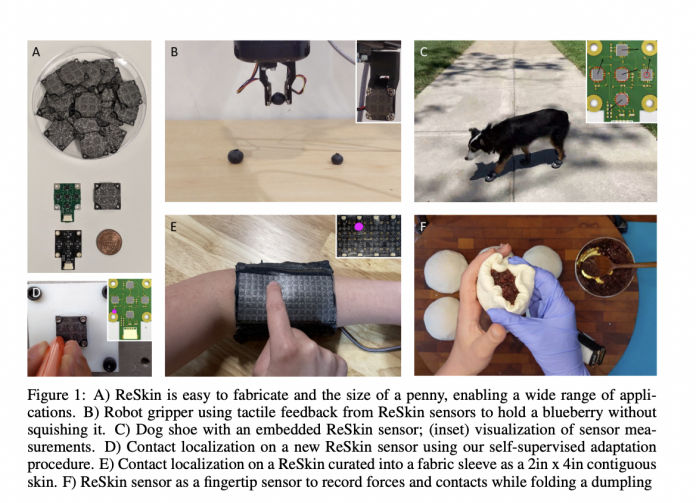 A

B

C

D

E

F

Figure 1: A) ReSkin is easy to fabricate and the size of a penny, enabling a wide range of applications. B) Robot gripper using tactile feedback from ReSkin sensors to hold a blueberry without squishing it. C) Dog shoe with an embedded ReSkin sensor; (inset) visualization of sensor measurements. D) Contact localization on a new ReSkin sensor using our self-supervised adaptation procedure. E) Contact localization on a ReSkin curated into a fabric sleeve as a 2in x 4in contiguous skin. F) ReSkin sensor as a fingertip sensor to record forces and contacts while folding a dumpling